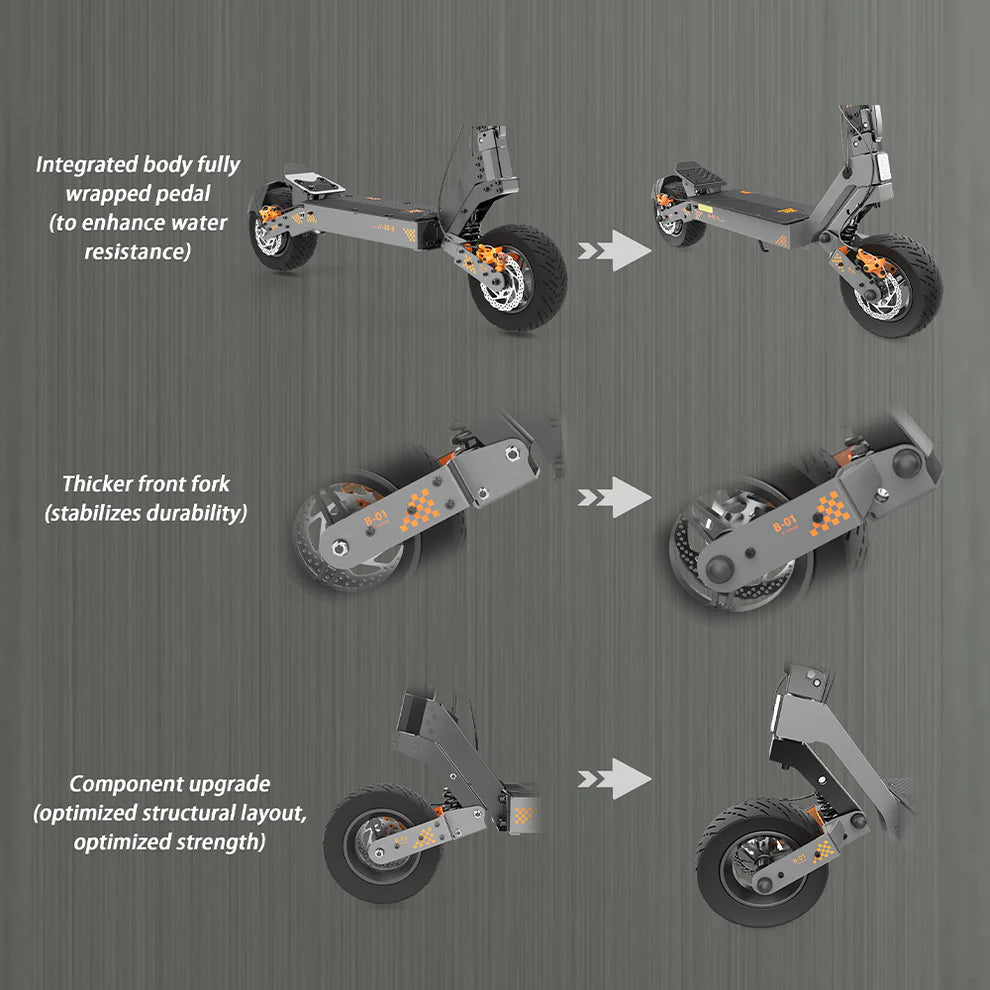 Integrated body fully wrapped pedal (to enhance water resistance)

Thicker front fork (stabilizes durability)

B-01

B-01

Component upgrade (optimized structural layout, optimized strength)